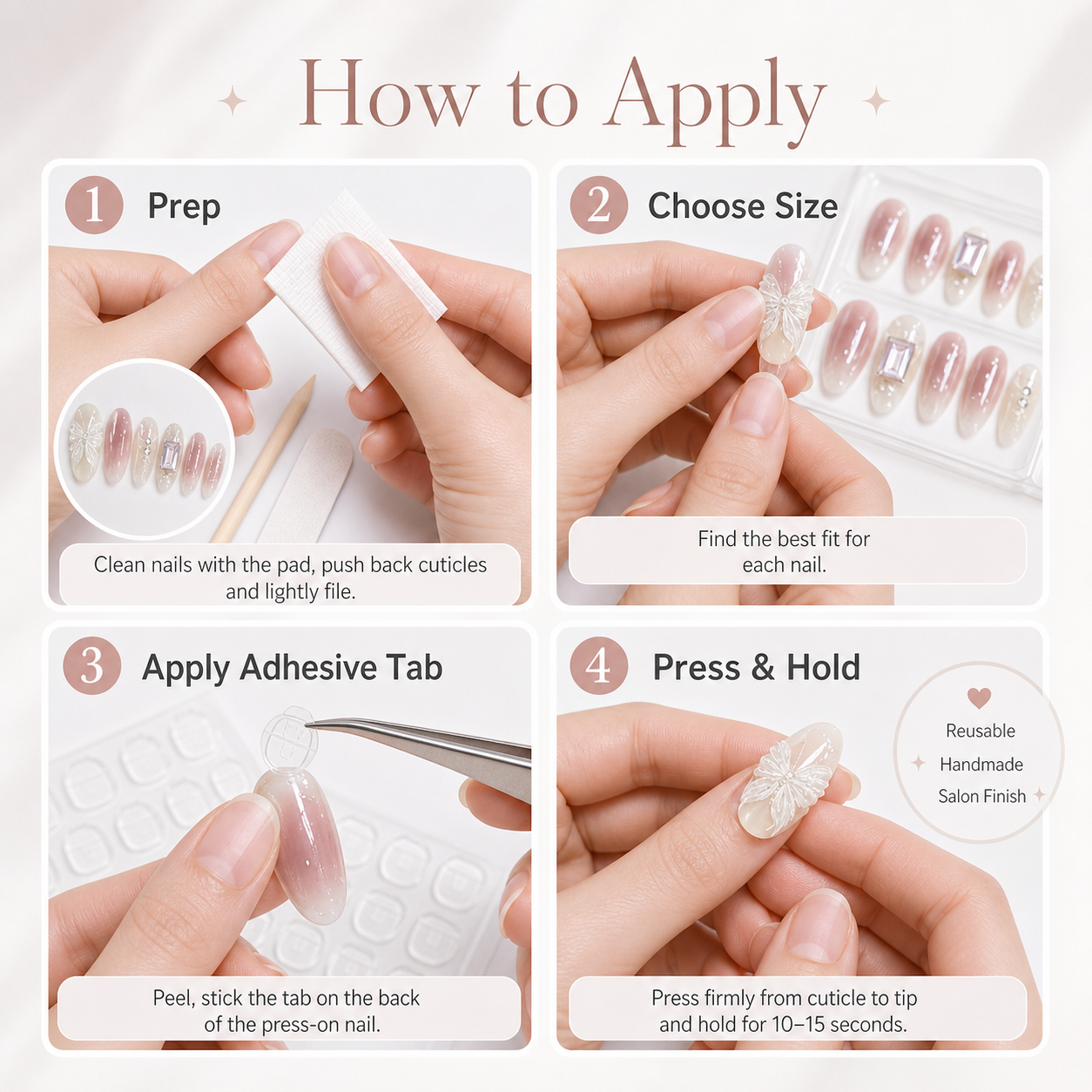 How to Apply

1 Prep

Clean nails with the pad, push back cuticles and lightly file.

2 Choose Size

Find the best fit for each nail.

3 Apply Adhesive Tab

Peel, stick the tab on the back of the press-on nail.

4 Press & Hold

Reusable
Handmade
Salon Finish

Press firmly from cuticle to tip and hold for 10–15 seconds.